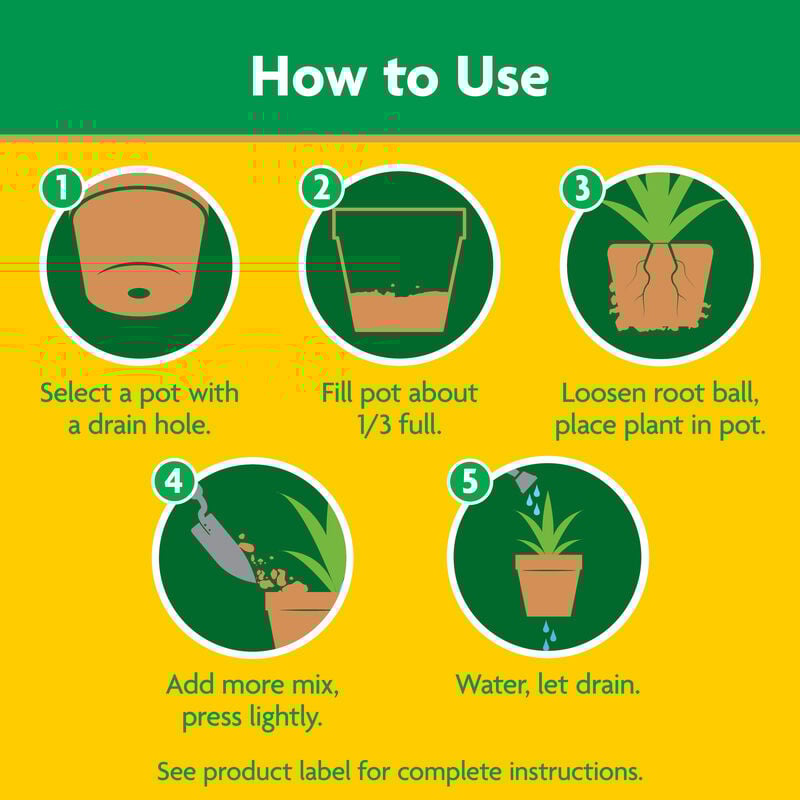 How to Use

1

Select a pot with a drain hole.

2

Fill pot about 1/3 full.

3

Loosen root ball, place plant in pot.

4

Add more mix, press lightly.

5

Water, let drain.

See product label for complete instructions.