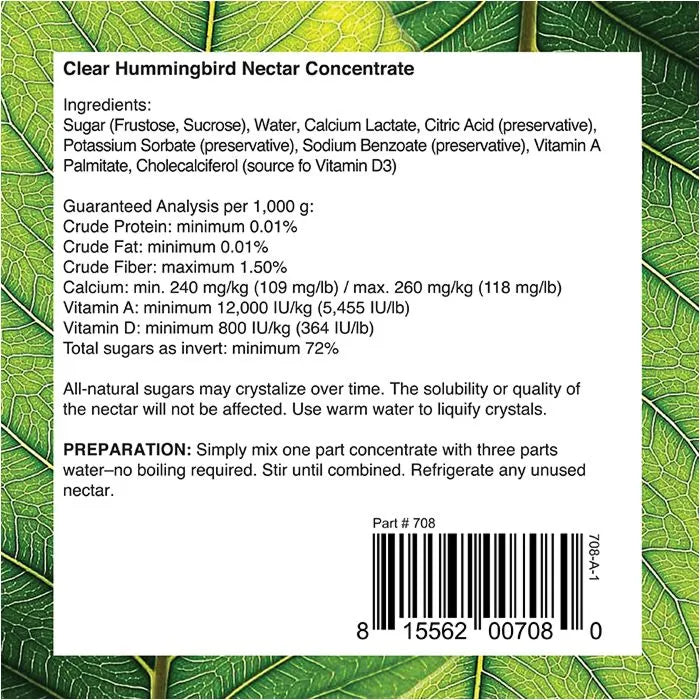 Clear Hummingbird Nectar Concentrate

Ingredients:
Sugar (Frustose, Sucrose), Water, Calcium Lactate, Citric Acid (preservative), Potassium Sorbate (preservative), Sodium Benzoate (preservative), Vitamin A Palmitate, Cholecalciferol (source fo Vitamin D3)

Guaranteed Analysis per 1,000 g:
Crude Protein: minimum 0.01%
Crude Fat: minimum 0.01%
Crude Fiber: maximum 1.50%
Calcium: min. 240 mg/kg (109 mg/lb) / max. 260 mg/kg (118 mg/lb)
Vitamin A: minimum 12,000 IU/kg (5,455 IU/lb)
Vitamin D: minimum 800 IU/kg (364 IU/lb)
Total sugars as invert: minimum 72%

All-natural sugars may crystalize over time. The solubility or quality of the nectar will not be affected. Use warm water to liquify crystals.

PREPARATION: Simply mix one part concentrate with three parts water–no boiling required. Stir until combined. Refrigerate any unused nectar.

Part # 708

708-A-1

8 15562 00708 0